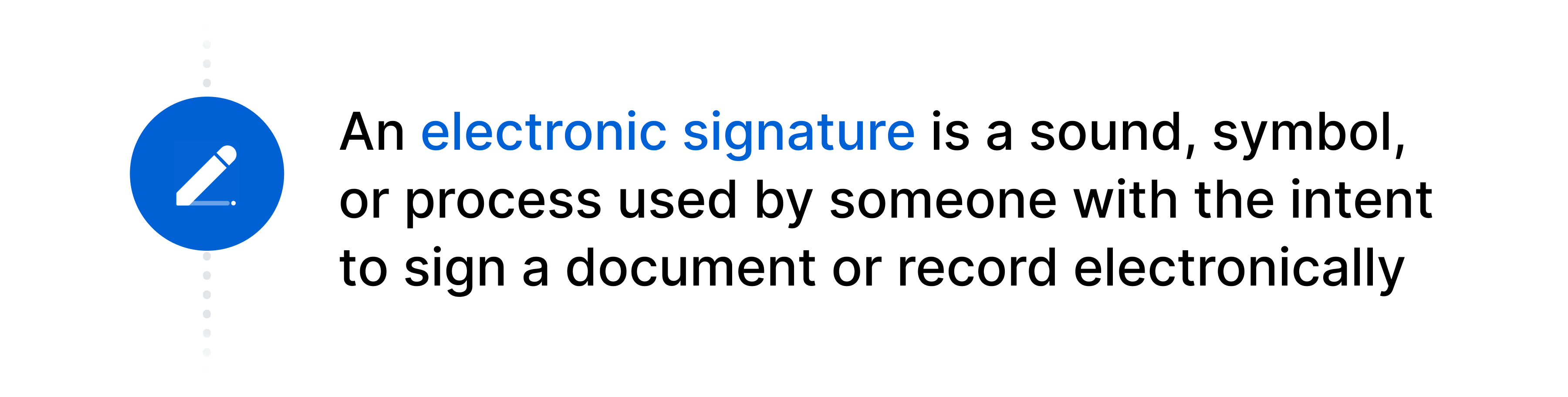 An electronic signature is a sound, symbol, or process used by someone with the intent to sign a document or record electronically