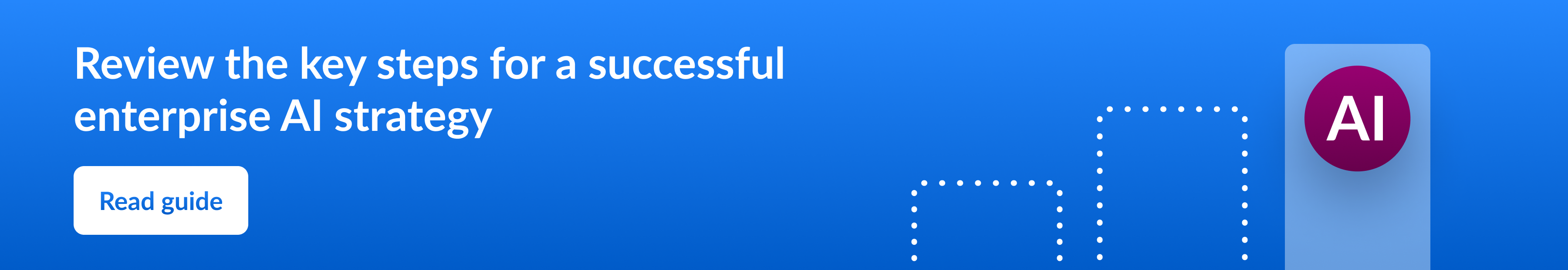 Review the key steps for a successful enterprise AI strategy

Read guide

AI