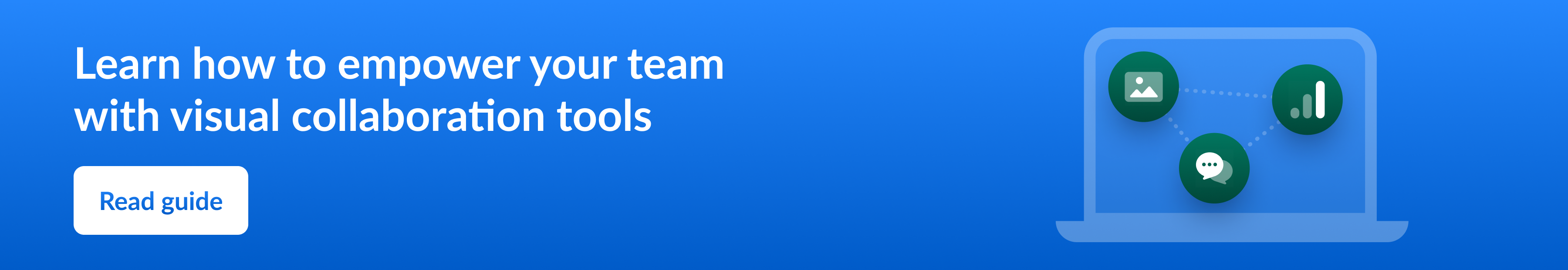 Learn how to empower your team with visual collaboration tools

Read guide