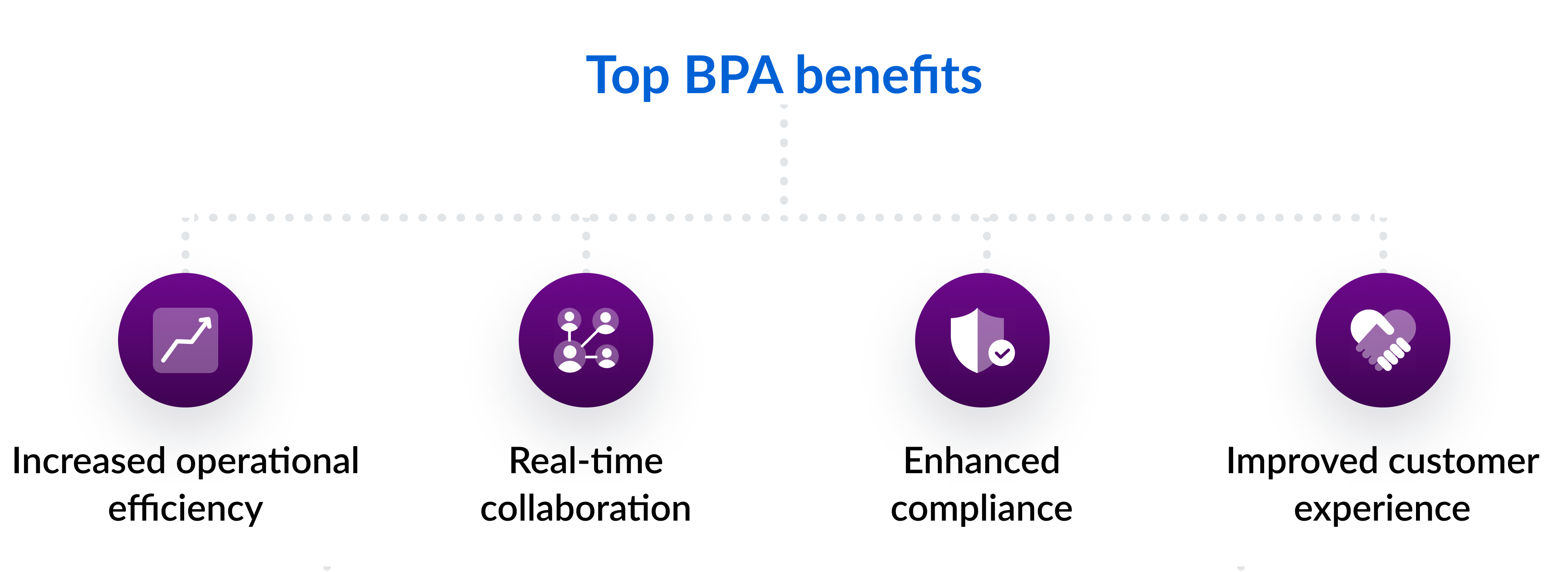 Top BPA benefits

Increased operational efficiency

Real-time collaboration

Enhanced compliance

Improved customer experience